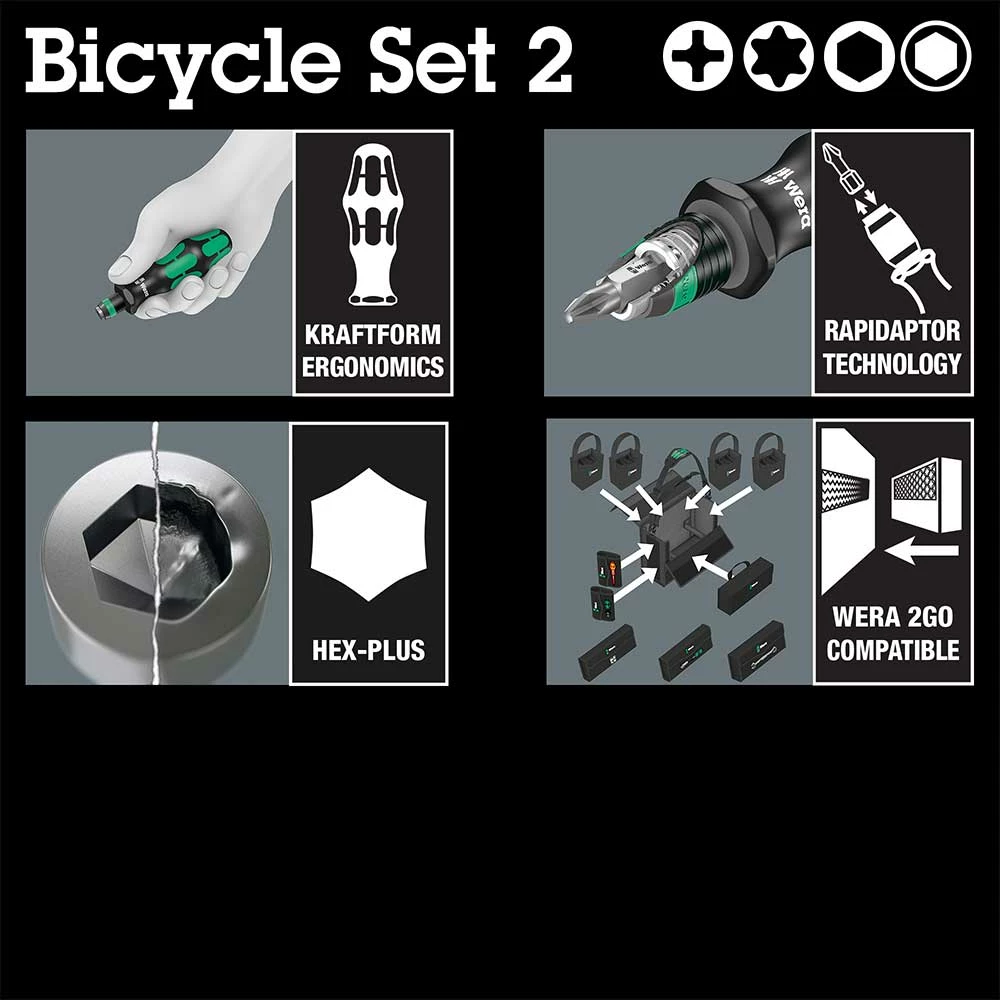 Bicycle Set 2

KRAFTFORM ERGONOMICS

Wera

RAPIDAPTOR TECHNOLOGY

HEX-PLUS

WERA 2GO COMPATIBLE